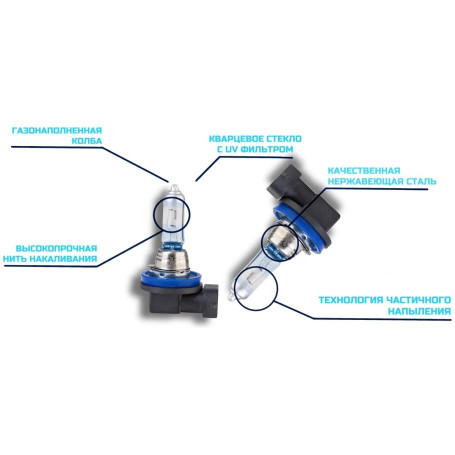 ГАЗОНАПОЛНЕННАЯ КОЛБА

КВАРЦЕВОЕ СТЕКЛО С UV ФИЛЬТРОМ

КАЧЕСТВЕННАЯ НЕРЖАВЕЮЩАЯ СТАЛЬ

ВЫСОКОПРОЧНАЯ НИТЬ НАКАЛИВАНИЯ

ТЕХНОЛОГИЯ ЧАСТИЧНОГО НАПЫЛЕНИЯ