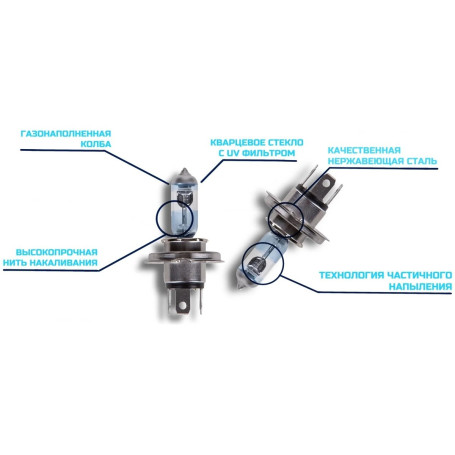 ГАЗОНАПОЛНЕННАЯ КОЛБА

КВАРЦЕВОЕ СТЕКЛО С UV ФИЛЬТРОМ

КАЧЕСТВЕННАЯ НЕРЖАВЕЮЩАЯ СТАЛЬ

ВЫСОКОПРОЧНАЯ НИТЬ НАКАЛИВАНИЯ

ТЕХНОЛОГИЯ ЧАСТИЧНОГО НАПЫЛЕНИЯ